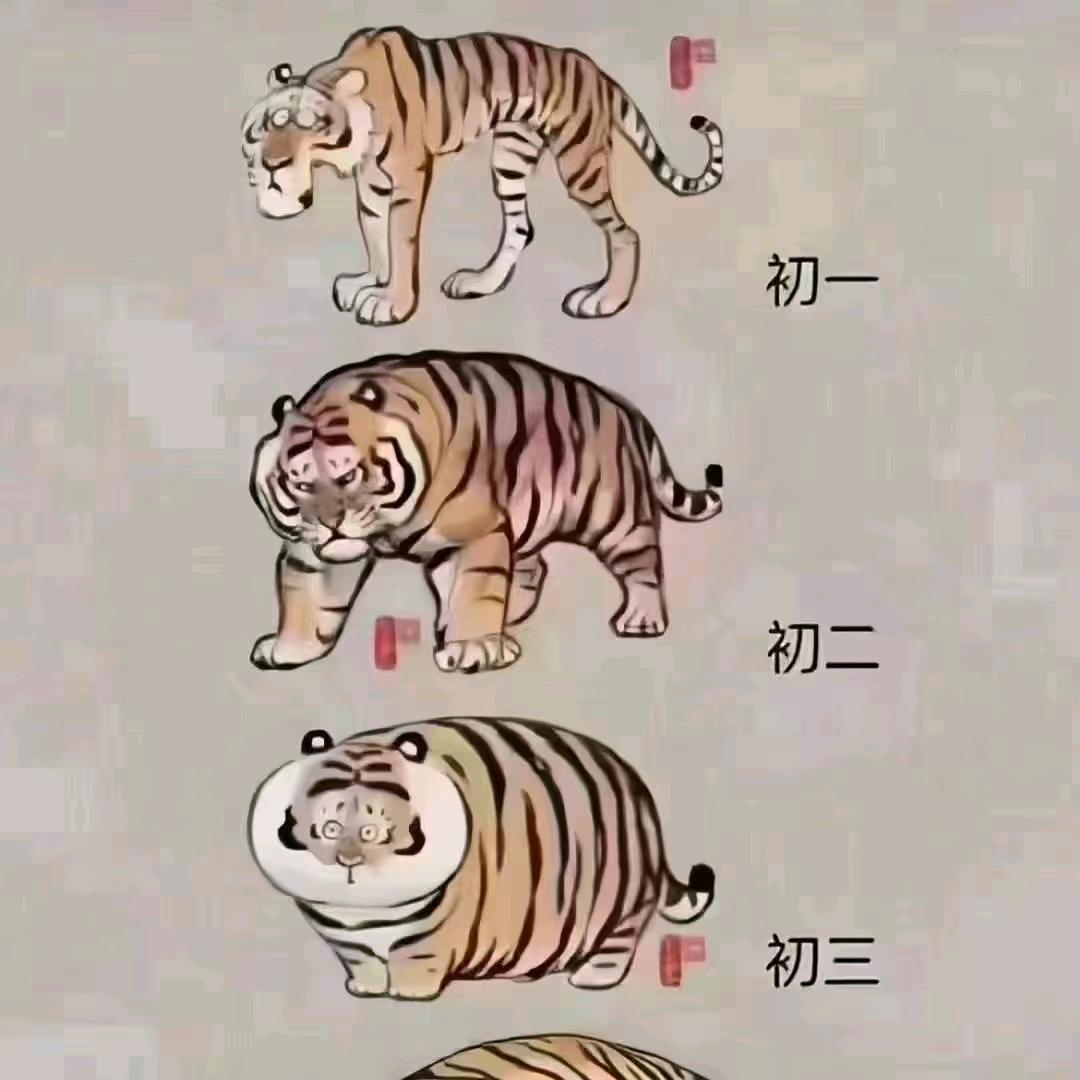 初一

初二

初三