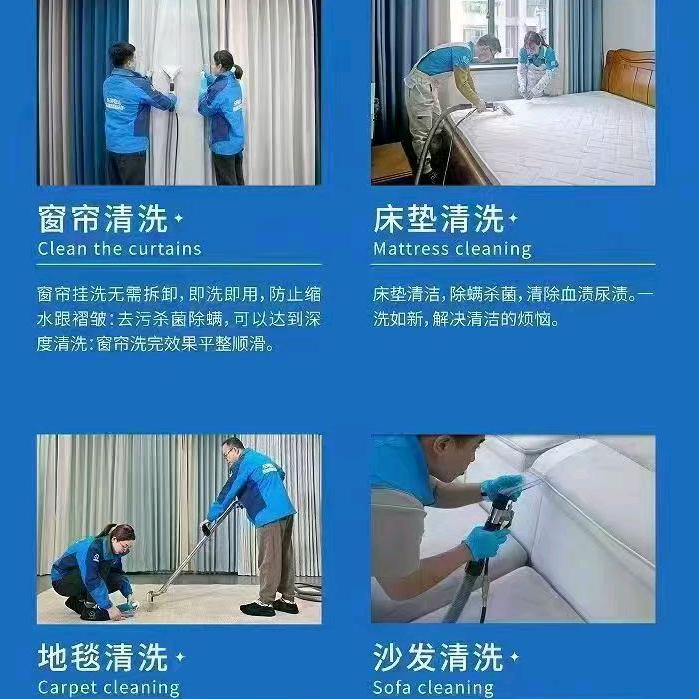 窗帘清洗
Clean the curtains

窗帘挂洗无需拆卸，即洗即用，防止缩水跟褶皱：去污杀菌除螨，可以达到深度清洗：窗帘洗完效果平整顺滑。

床垫清洗
Mattress cleaning

床垫清洁，除螨杀菌，清除血渍尿渍。一洗如新，解决清洁的烦恼。

地毯清洗
Carpet cleaning

沙发清洗
Sofa cleaning