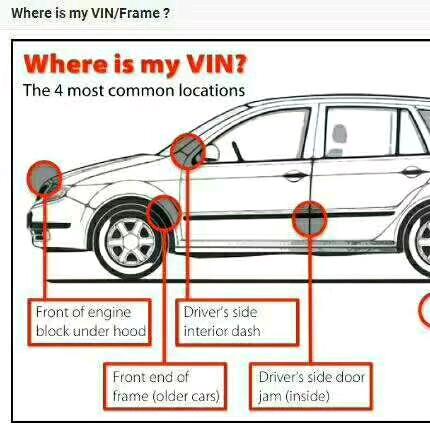 Where is my VIN/Frame ?

Where is my VIN?
The 4 most common locations

Front of engine block under hood

Driver's side interior dash

Front end of frame (older cars)

Driver's side door jam (inside)