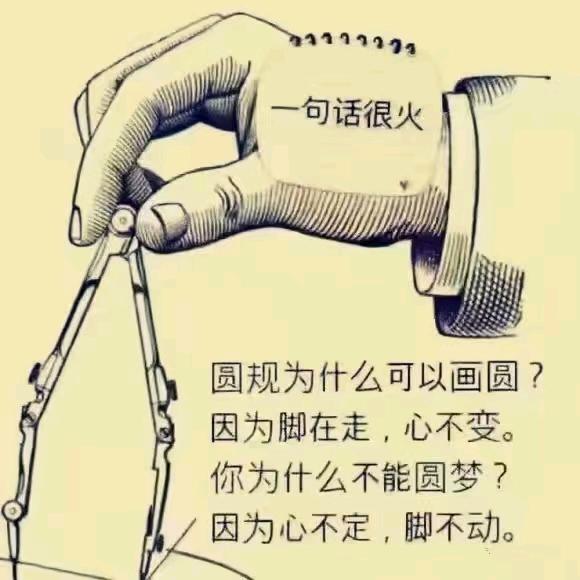 一句话很火

圆规为什么可以画圆？
因为脚在走，心不变。
你为什么不能圆梦？
因为心不定，脚不动。