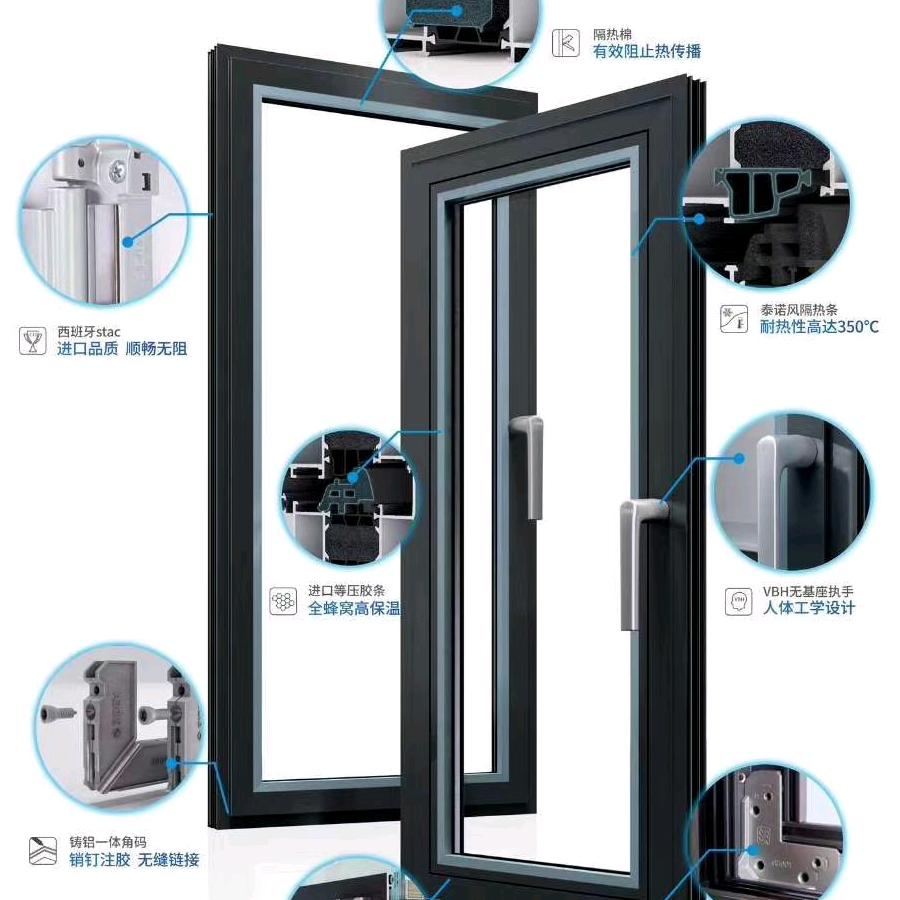 隔热棉
有效阻止热传播

西班牙stac
进口品质 顺畅无阻

泰诺风隔热条
耐热性高达350°C

进口等压胶条
全蜂窝高保温

VBH无基座执手
人体工学设计

铸铝一体角码
销钉注胶 无缝链接