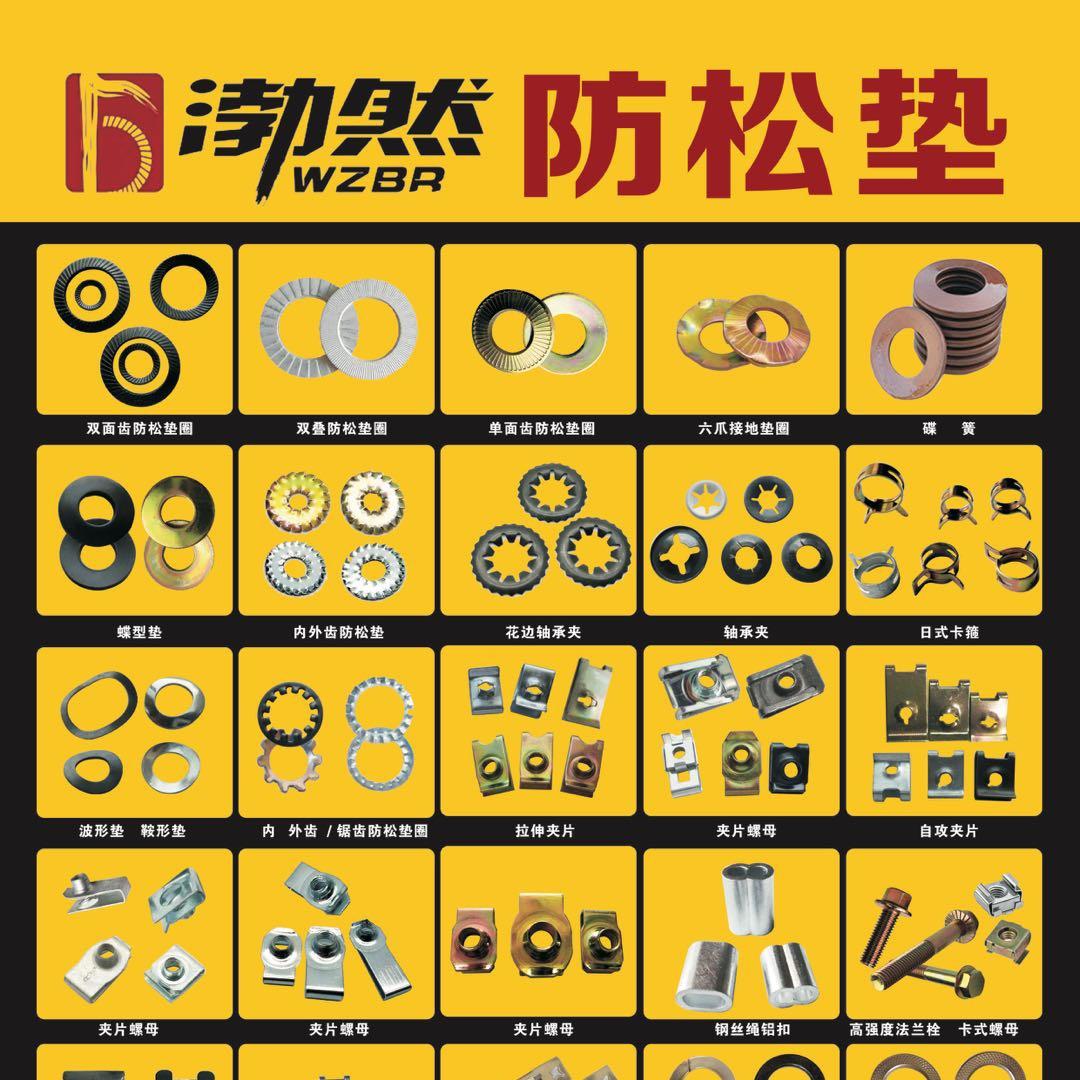 渤然
WZBR
防松垫

双面齿防松垫圈

双叠防松垫圈

单面齿防松垫圈

六爪接地垫圈

碟 簧

蝶型垫

内外齿防松垫

花边轴承夹

轴承夹

日式卡箍

波形垫 鞍形垫

内 外齿 / 锯齿防松垫圈

拉伸夹片

夹片螺母

自攻夹片

夹片螺母

夹片螺母

夹片螺母

钢丝绳铝扣

高强度法兰栓 卡式螺母