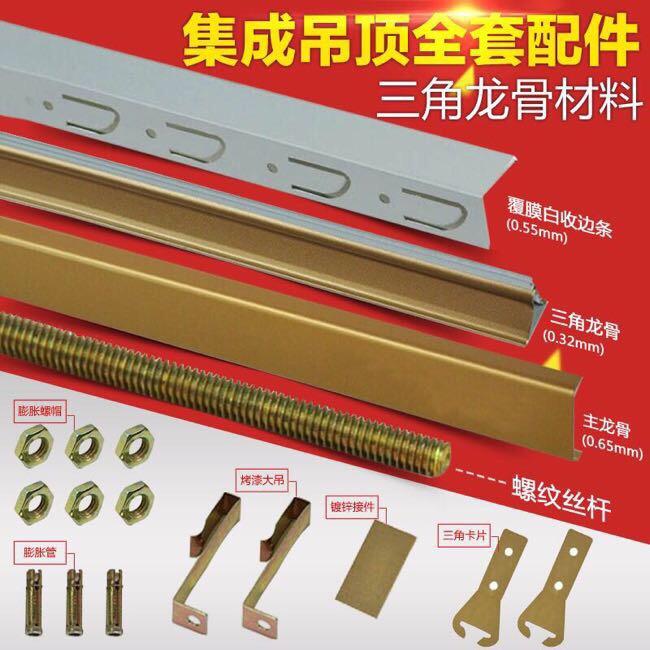 集成吊顶全套配件
三角龙骨材料

覆膜白收边条
(0.55mm)

三角龙骨
(0.32mm)

主龙骨
(0.65mm)

螺纹丝杆

膨胀螺帽

膨胀管

烤漆大吊

镀锌接件

三角卡片