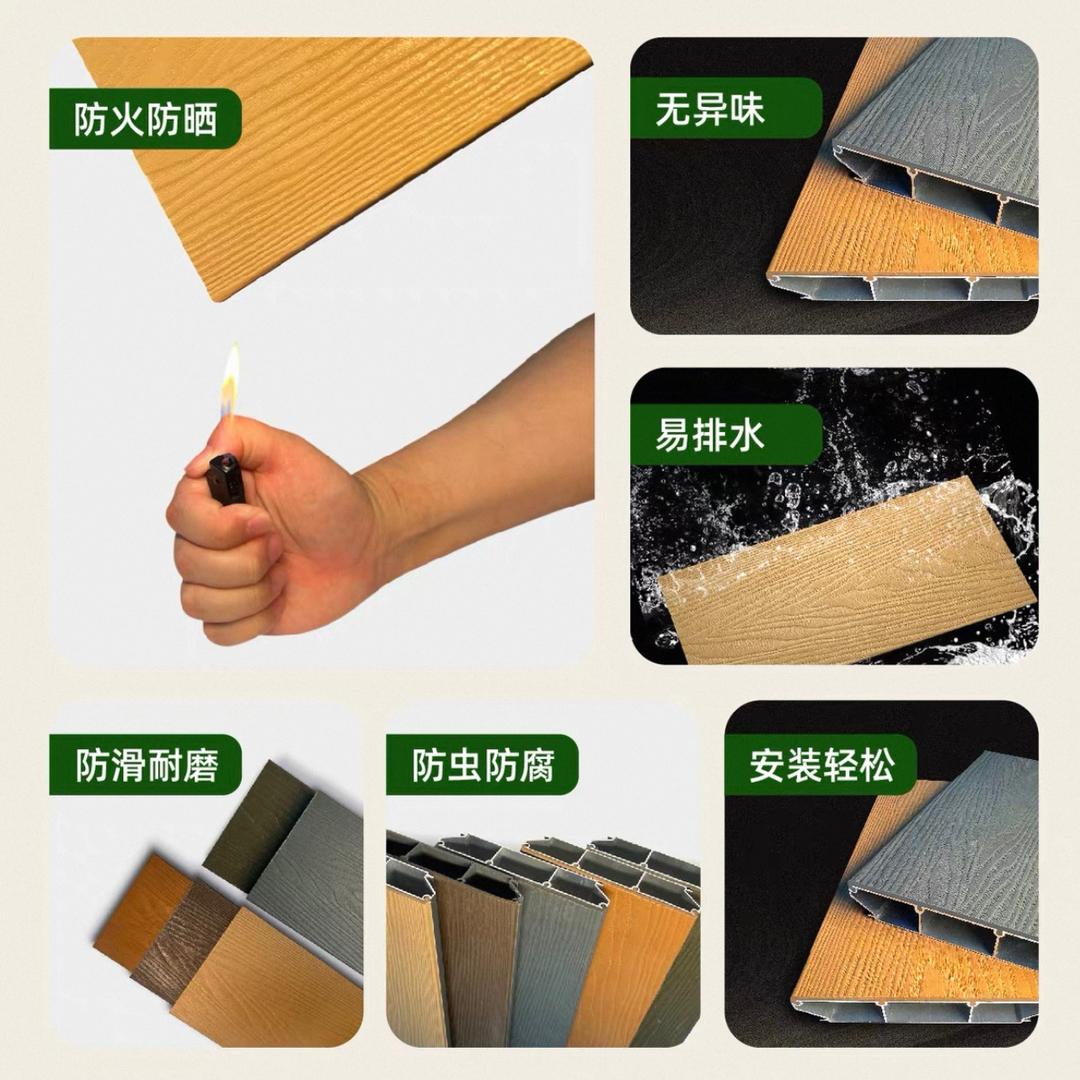 防火防晒

无异味

易排水

防滑耐磨

防虫防腐

安装轻松